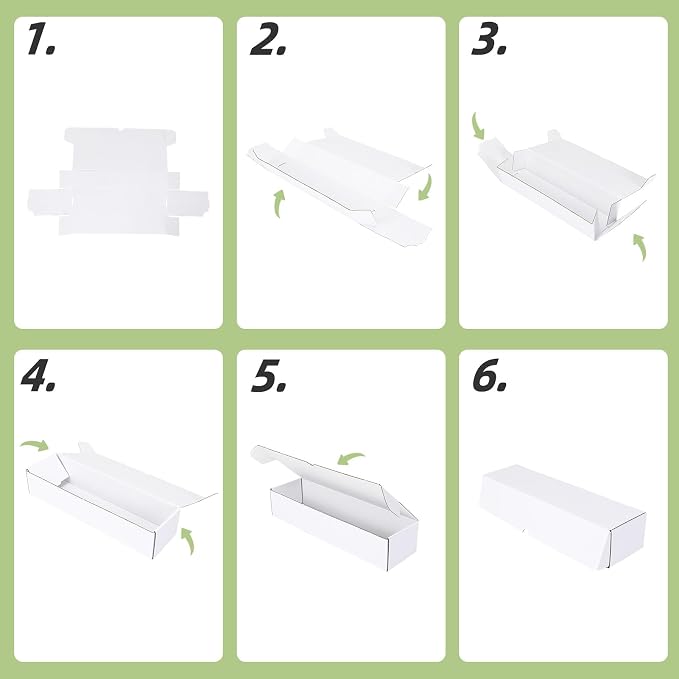 1.

2.

3.

4.

5.

6.