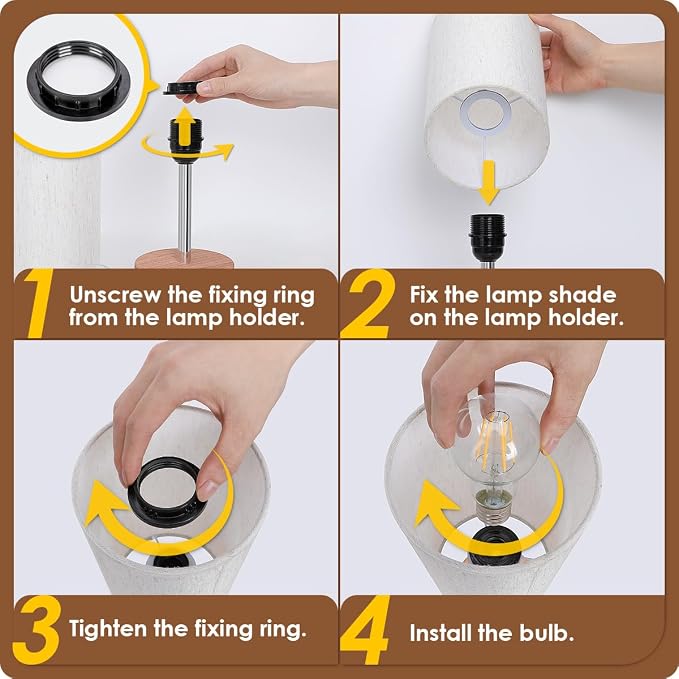 1 Unscrew the fixing ring from the lamp holder.

2 Fix the lamp shade on the lamp holder.

3 Tighten the fixing ring.

4 Install the bulb.