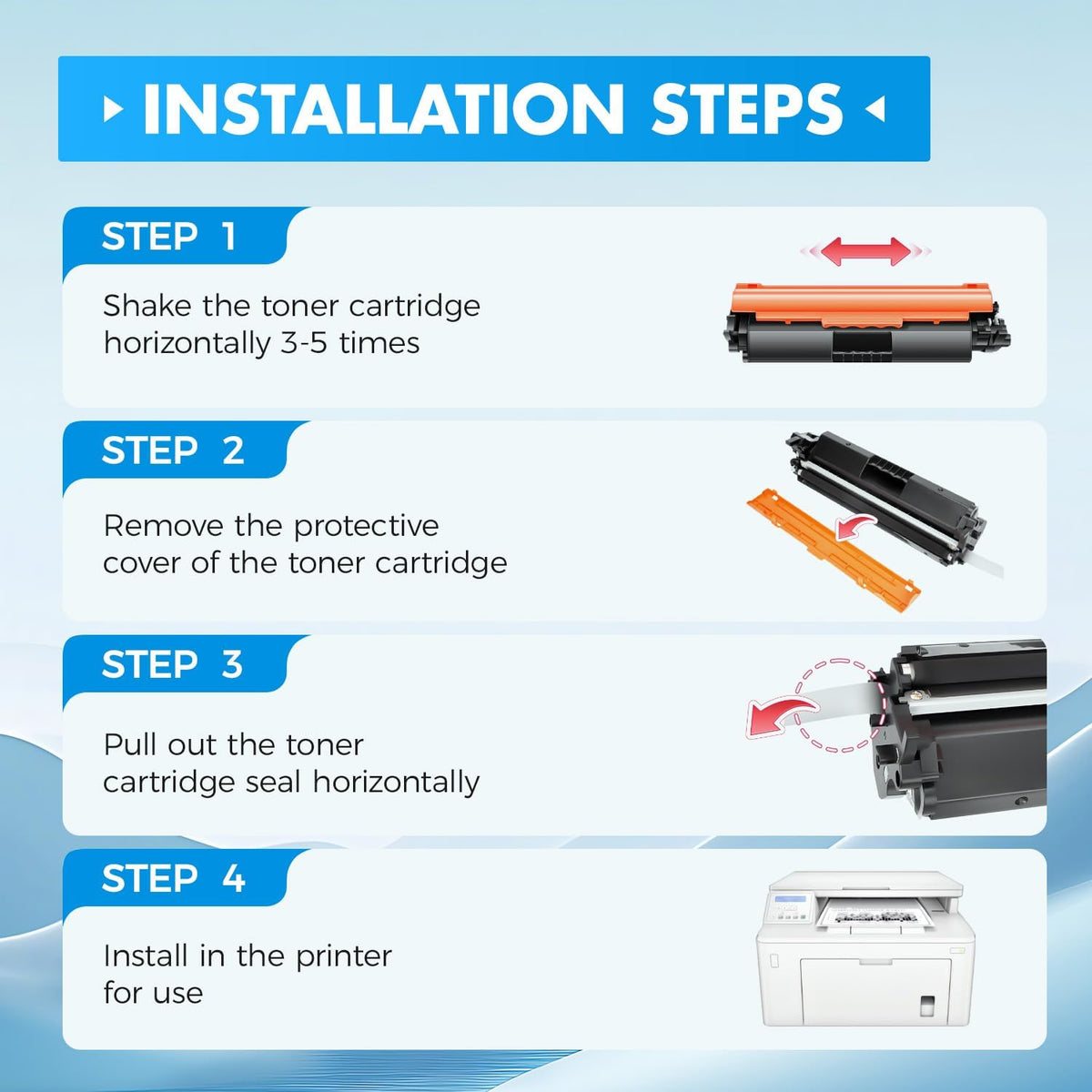 INSTALLATION STEPS

STEP 1

Shake the toner cartridge horizontally 3-5 times

STEP 2

Remove the protective cover of the toner cartridge

STEP 3

Pull out the toner cartridge seal horizontally

STEP 4

Install in the printer for use