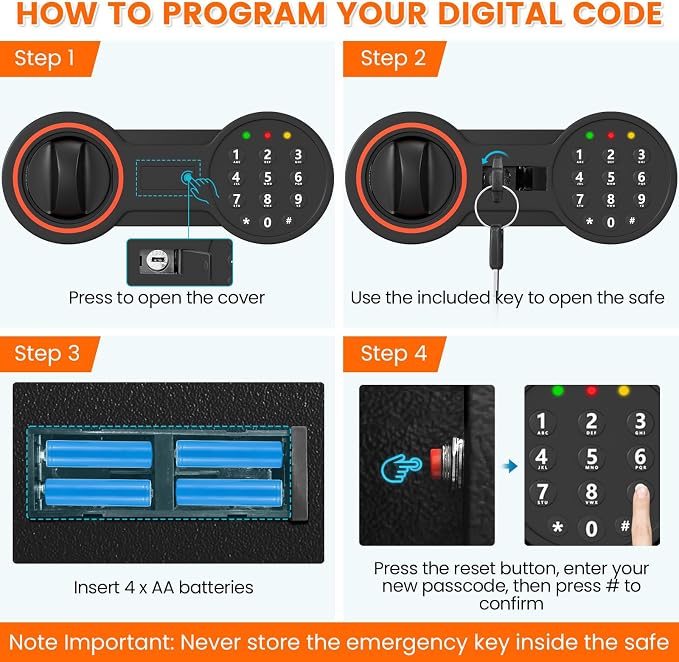 HOW TO PROGRAM YOUR DIGITAL CODE

Step 1

1 2 3 4 5 6 7 8 9 * 0 #

Press to open the cover

Step 2

1 2 3 4 5 6 7 8 9 * 0 #

Use the included key to open the safe

Step 3

Insert 4 x AA batteries

Step 4

1 ABC 2 DEF 3 GHI 4 JKL 5 MNO 6 PQR 7 STU 8 VWX * 0 #

Press the reset button, enter your new passcode, then press # to confirm

Note Important: Never store the emergency key inside the safe