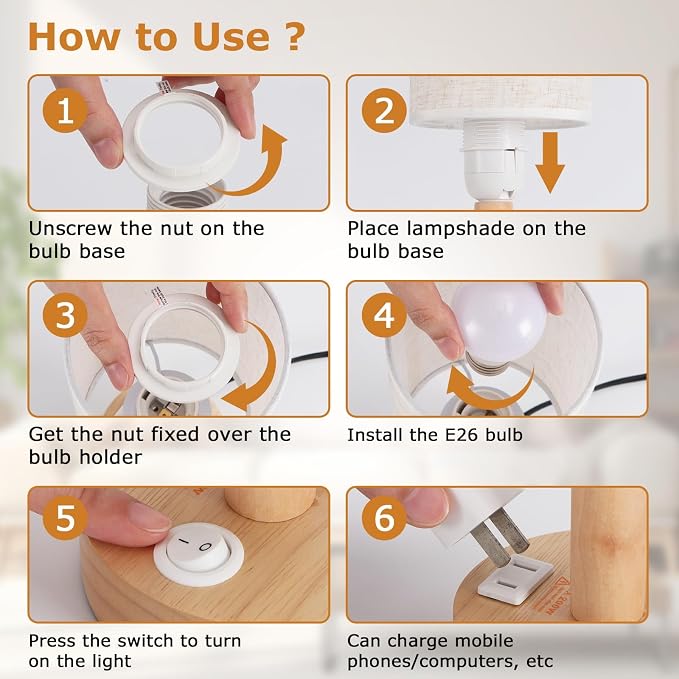 How to Use ?

1

Unscrew the nut on the bulb base

2

Place lampshade on the bulb base

3

Get the nut fixed over the bulb holder

4

Install the E26 bulb

5

Press the switch to turn on the light

6

Can charge mobile phones/computers, etc