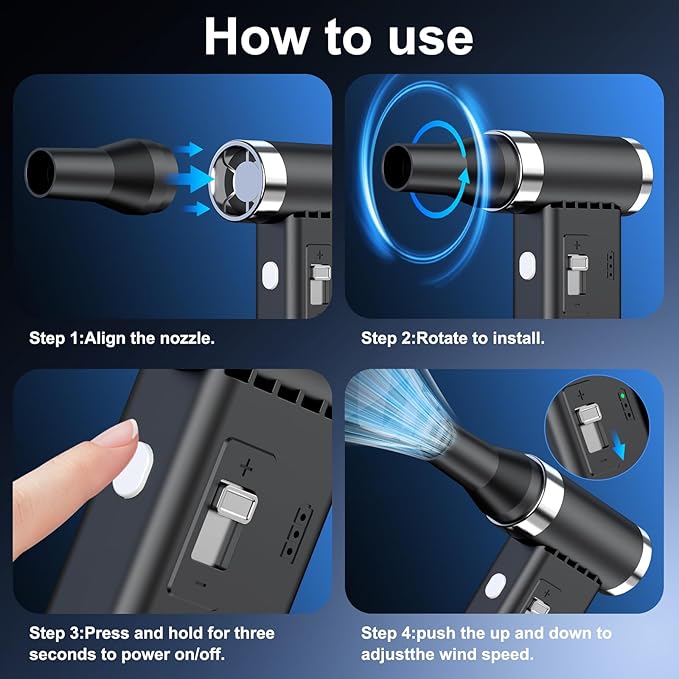 How to use

Step 1:Align the nozzle.

Step 2:Rotate to install.

Step 3:Press and hold for three seconds to power on/off.

Step 4:push the up and down to adjustthe wind speed.