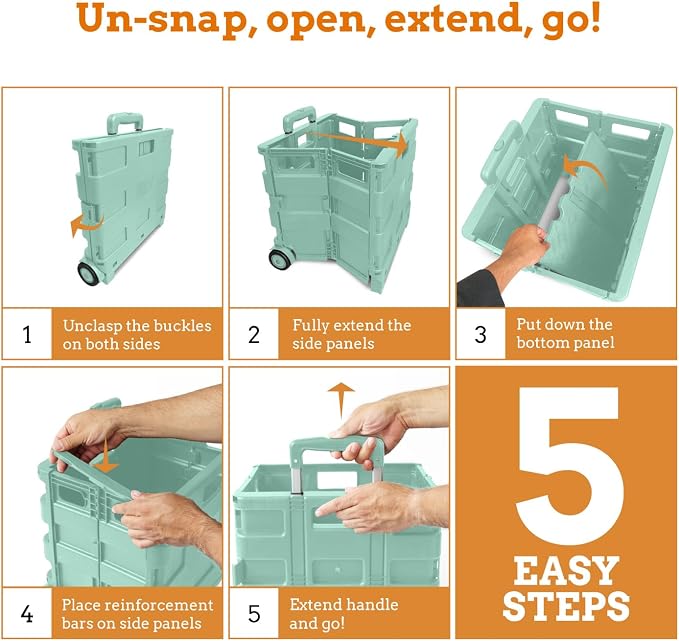 Un-snap, open, extend, go!

1 Unclasp the buckles on both sides

2 Fully extend the side panels

3 Put down the bottom panel

4 Place reinforcement bars on side panels

5 Extend handle and go!

5 EASY STEPS