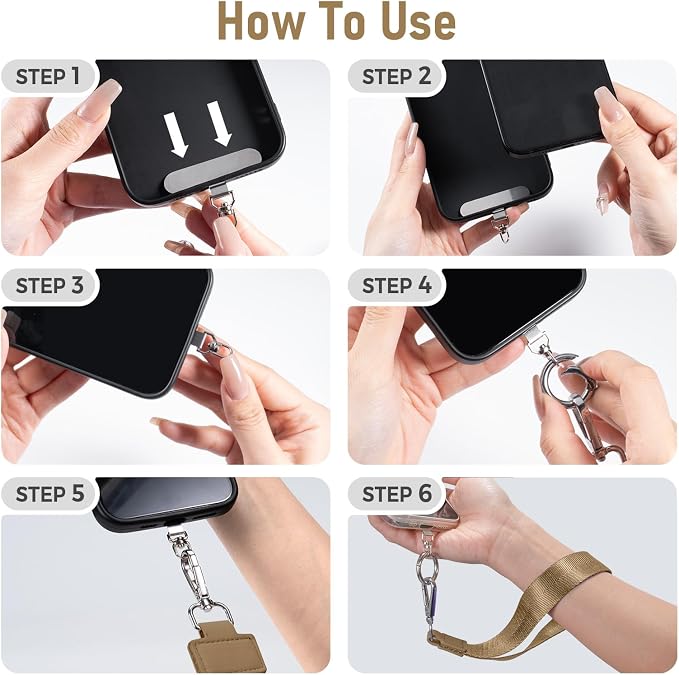 How To Use

STEP 1

STEP 2

STEP 3

STEP 4

STEP 5

STEP 6