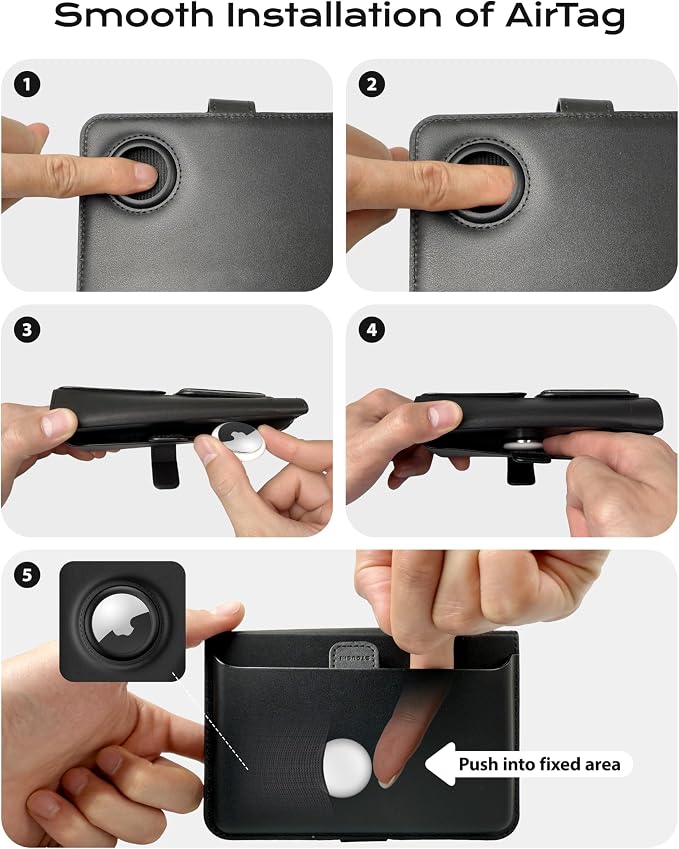 Smooth Installation of AirTag

1

2

3

4

5

Push into fixed area