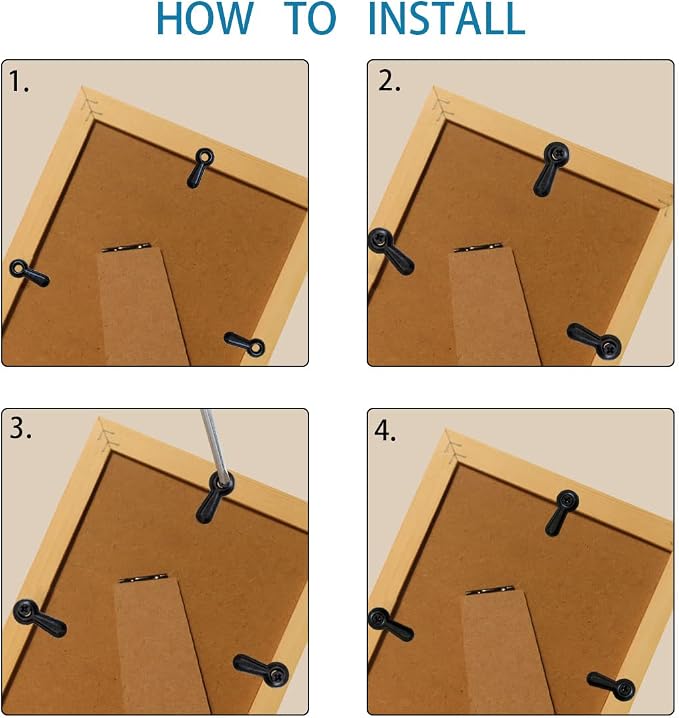 HOW TO INSTALL

1.

2.

3.

4.