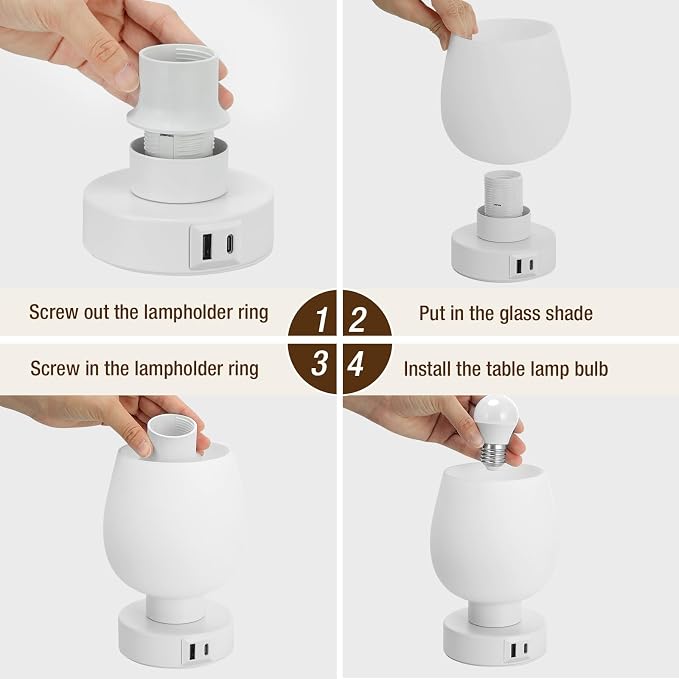 Screw out the lampholder ring

1

2

Put in the glass shade

Screw in the lampholder ring

3

4

Install the table lamp bulb