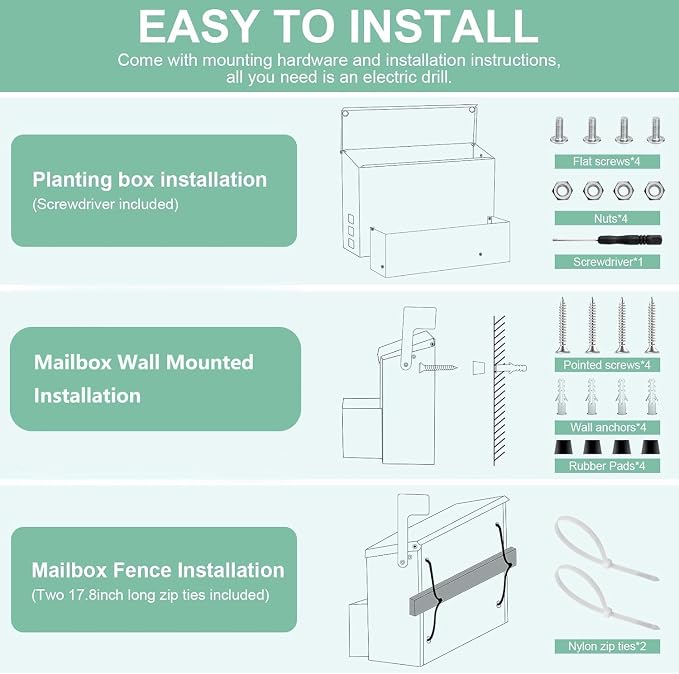 EASY TO INSTALL

Come with mounting hardware and installation instructions, all you need is an electric drill.

Planting box installation
(Screwdriver included)

Flat screws*4

Nuts*4

Screwdriver*1

Mailbox Wall Mounted Installation

Pointed screws*4

Wall anchors*4

Rubber Pads*4

Mailbox Fence Installation
(Two 17.8inch long zip ties included)

Nylon zip ties*2