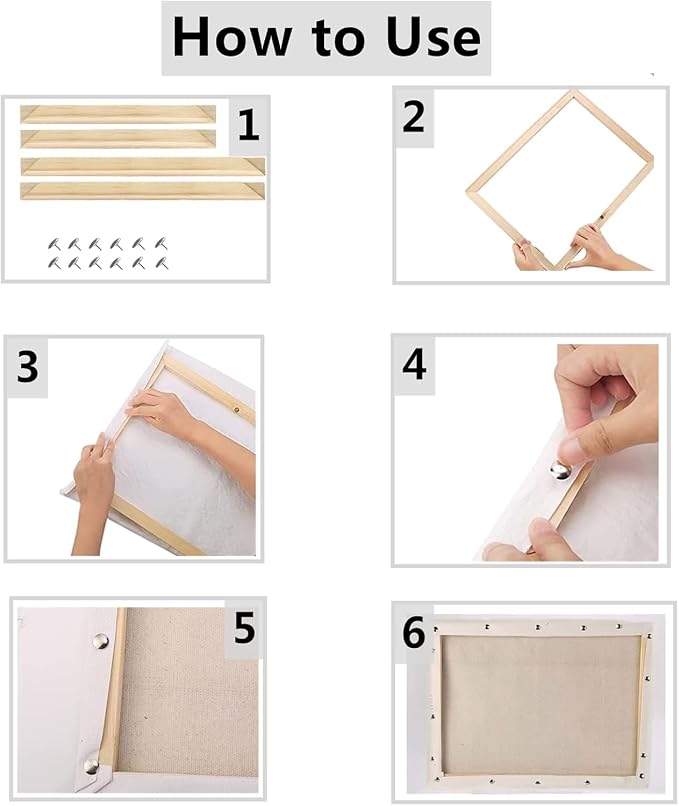 How to Use

1

2

3

4

5

6