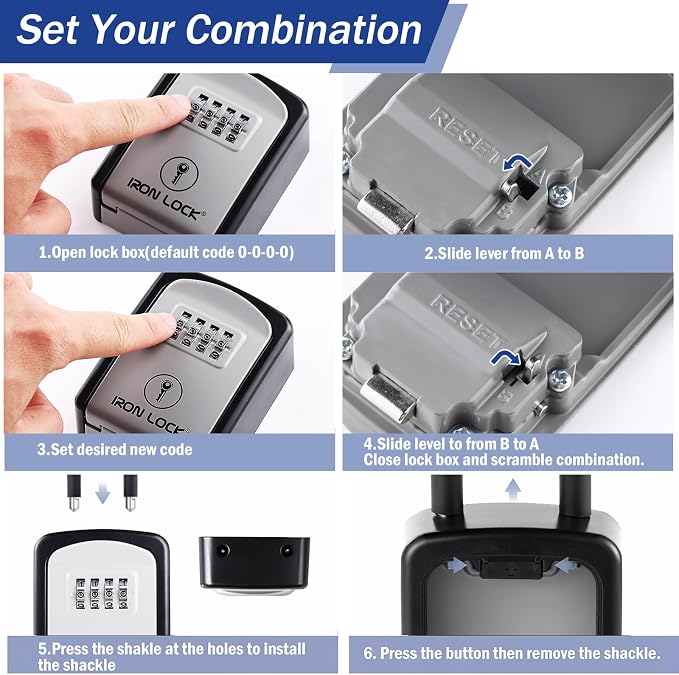 Set Your Combination

IRON LOCK

1.Open lock box(default code 0-0-0-0)

RESET

2.Slide lever from A to B

IRON LOCK

3.Set desired new code

RESET

4.Slide level to from B to A
Close lock box and scramble combination.

5.Press the shakle at the holes to install the shackle

6. Press the button then remove the shackle.