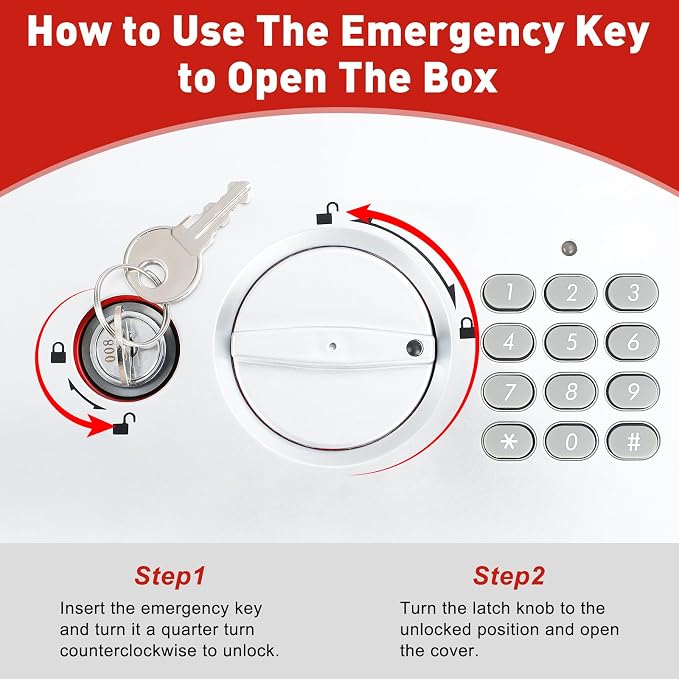 How to Use The Emergency Key to Open The Box

008

1 2 3
4 5 6
7 8 9
* 0 #

Step1
Insert the emergency key and turn it a quarter turn counterclockwise to unlock.

Step2
Turn the latch knob to the unlocked position and open the cover.