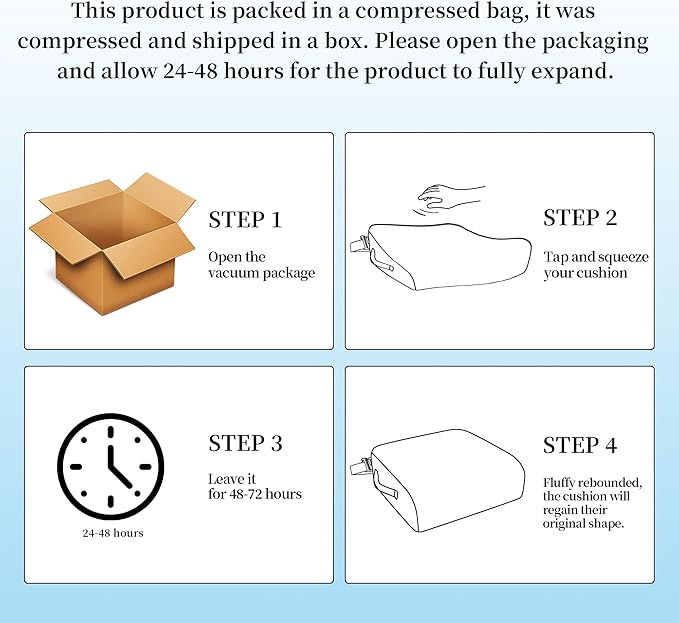 This product is packed in a compressed bag, it was compressed and shipped in a box. Please open the packaging and allow 24-48 hours for the product to fully expand.

STEP 1

Open the vacuum package

STEP 2

Tap and squeeze your cushion

24-48 hours

STEP 3

Leave it for 48-72 hours

STEP 4

Fluffy rebounded, the cushion will regain their original shape.