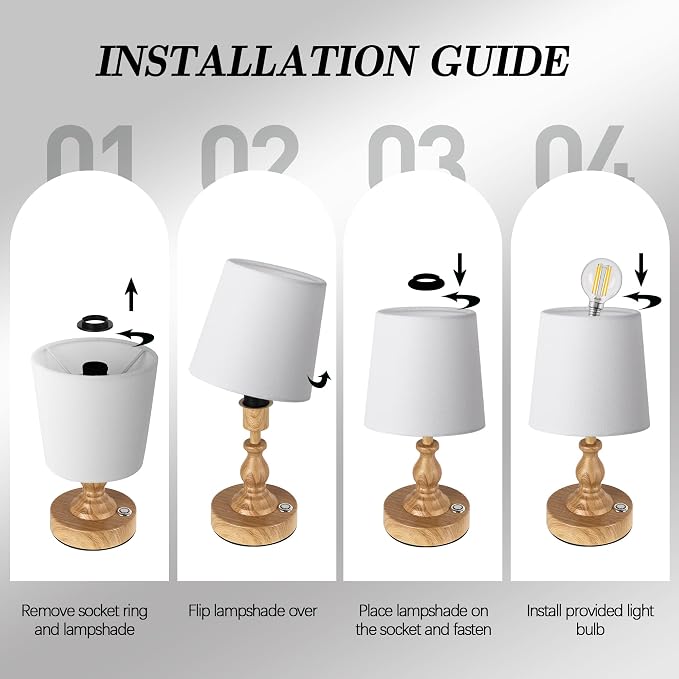 INSTALLATION GUIDE

01

02

03

04

Remove socket ring and lampshade

Flip lampshade over

Place lampshade on the socket and fasten

Install provided light bulb