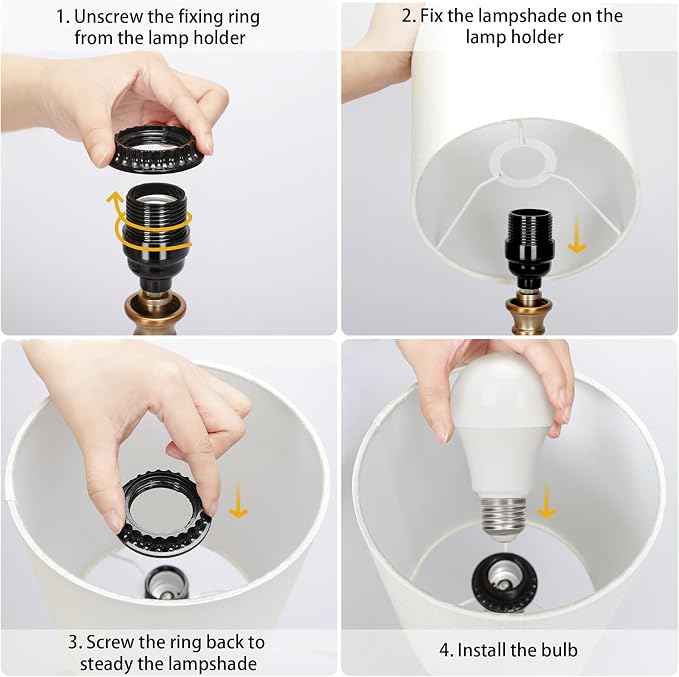 1. Unscrew the fixing ring from the lamp holder

2. Fix the lampshade on the lamp holder

3. Screw the ring back to steady the lampshade

4. Install the bulb