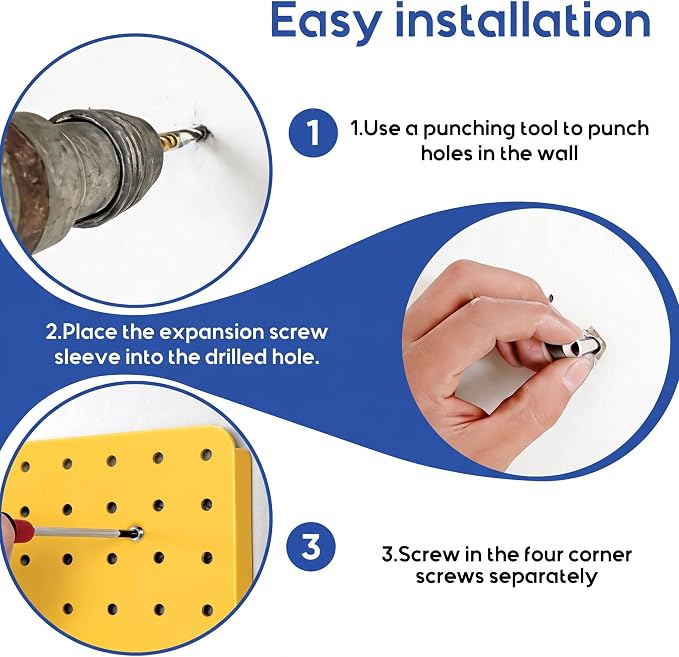 Easy installation

1

1.Use a punching tool to punch holes in the wall

2.Place the expansion screw sleeve into the drilled hole.

3

3.Screw in the four corner screws separately