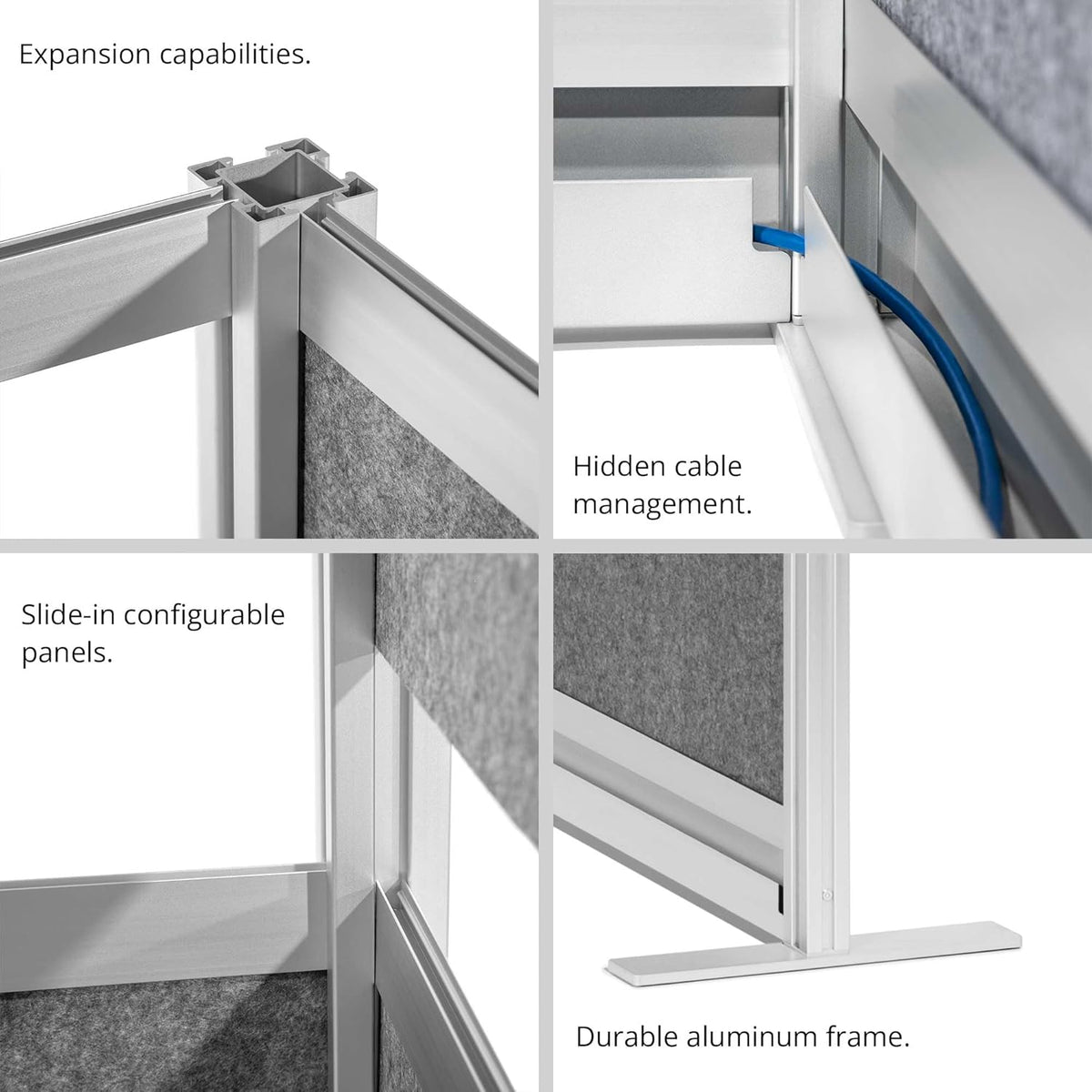 Expansion capabilities.

Hidden cable management.

Slide-in configurable panels.

Durable aluminum frame.