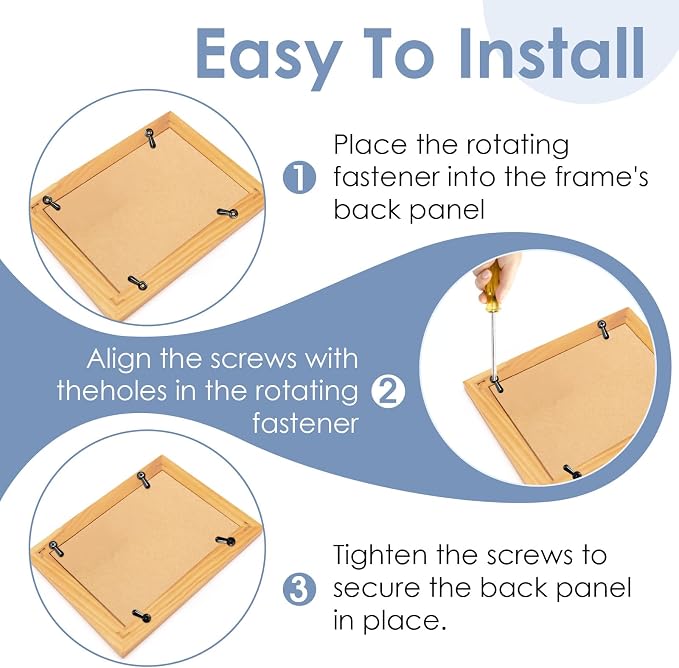 Easy To Install

1 Place the rotating fastener into the frame's back panel

Align the screws with theholes in the rotating fastener 2

3 Tighten the screws to secure the back panel in place.