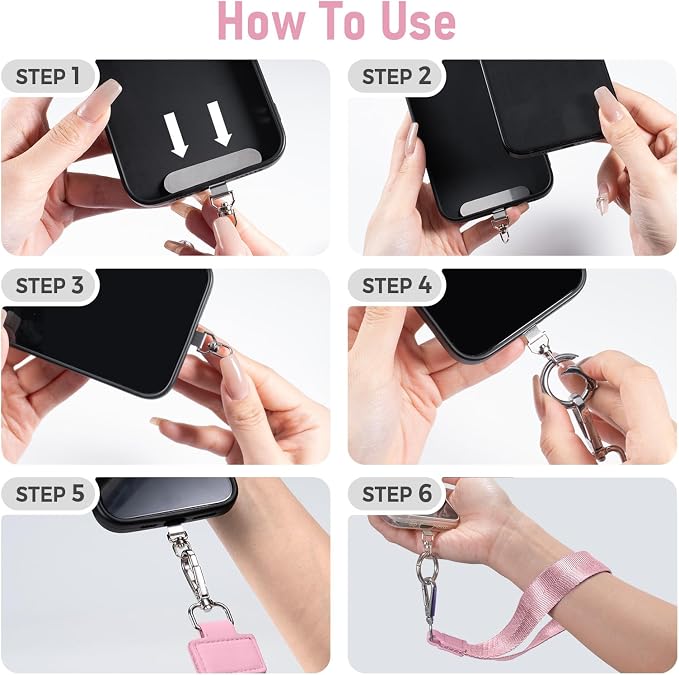 How To Use

STEP 1

STEP 2

STEP 3

STEP 4

STEP 5

STEP 6