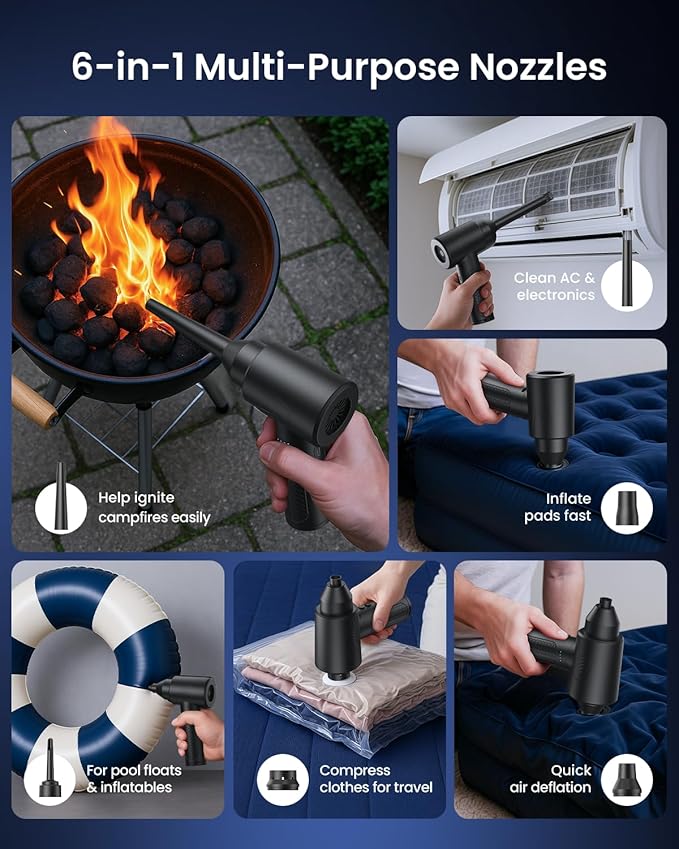 6-in-1 Multi-Purpose Nozzles

Help ignite campfires easily

Clean AC & electronics

Inflate pads fast

For pool floats & inflatables

Compress clothes for travel

Quick air deflation