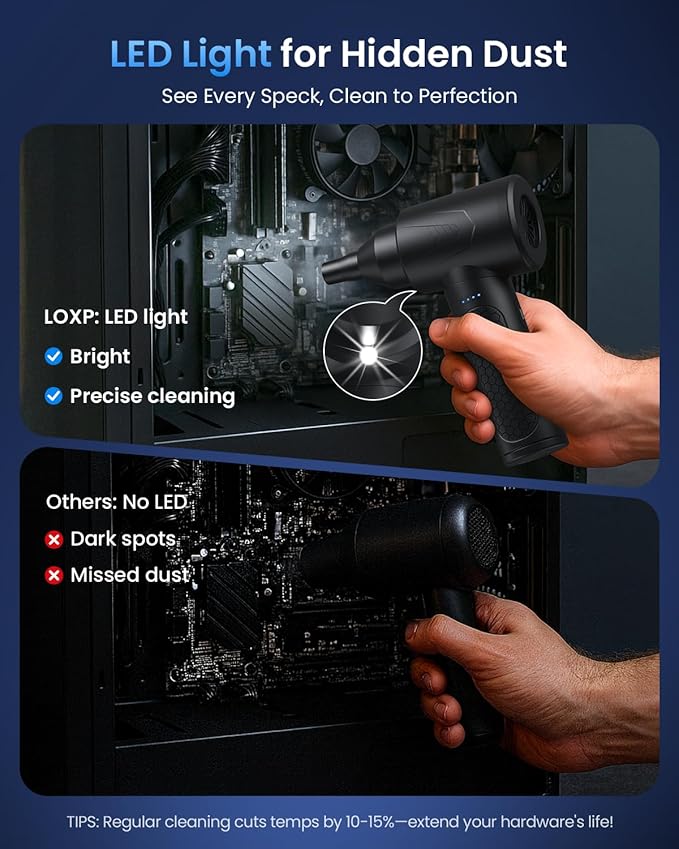 LED Light for Hidden Dust

See Every Speck, Clean to Perfection

LOXP: LED light

Bright

Precise cleaning

Others: No LED

Dark spots

Missed dust

TIPS: Regular cleaning cuts temps by 10-15%—extend your hardware's life!