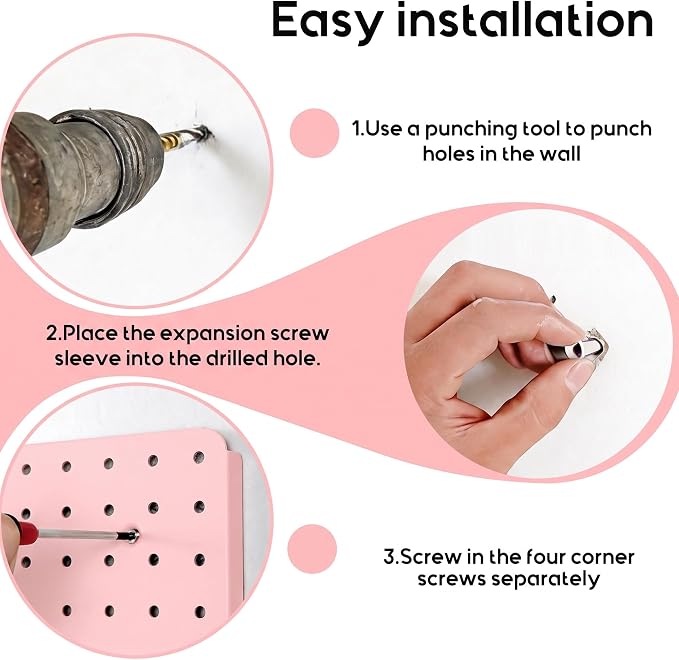 Easy installation

1.Use a punching tool to punch holes in the wall

2.Place the expansion screw sleeve into the drilled hole.

3.Screw in the four corner screws separately