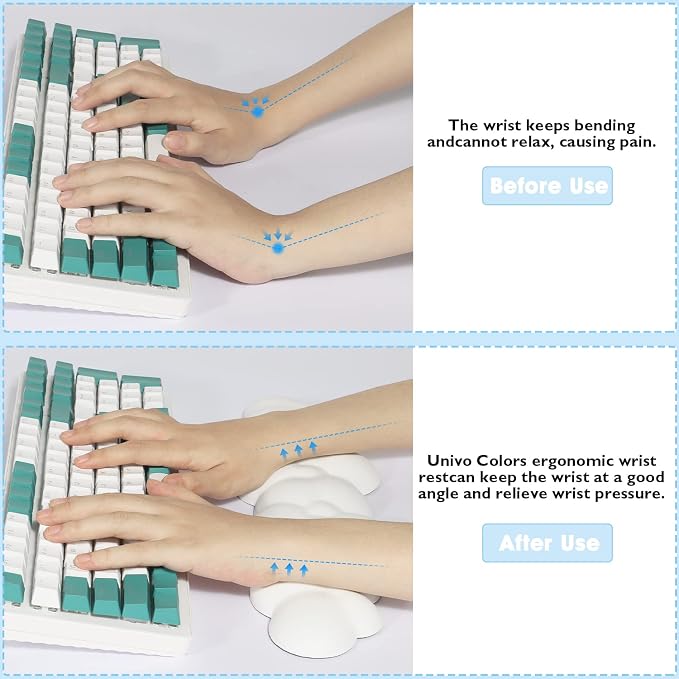 The wrist keeps bending andcannot relax, causing pain.

Before Use

Univo Colors ergonomic wrist restcan keep the wrist at a good angle and relieve wrist pressure.

After Use