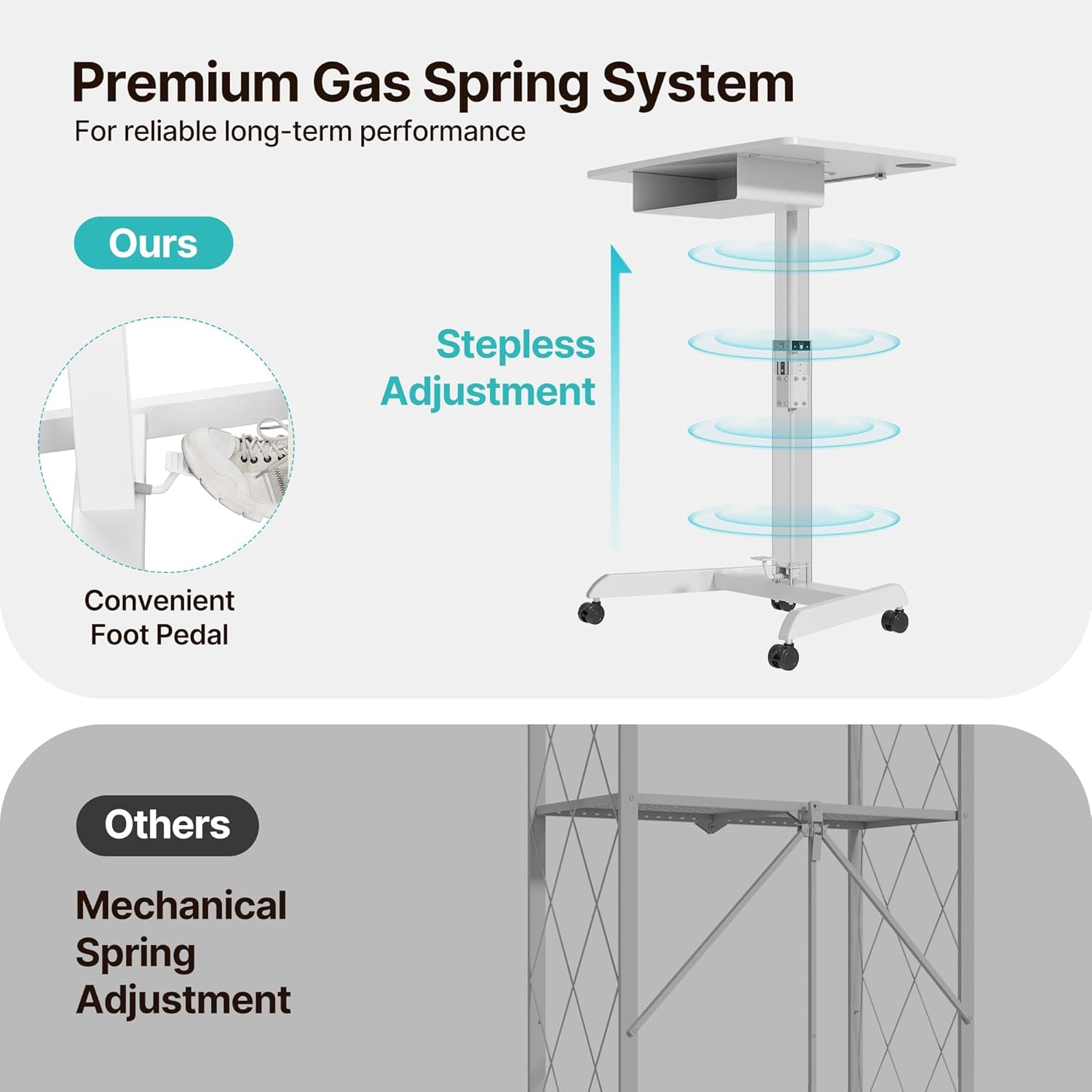 Premium Gas Spring System
For reliable long-term performance

Ours

Stepless Adjustment

Convenient Foot Pedal

Others

Mechanical Spring Adjustment