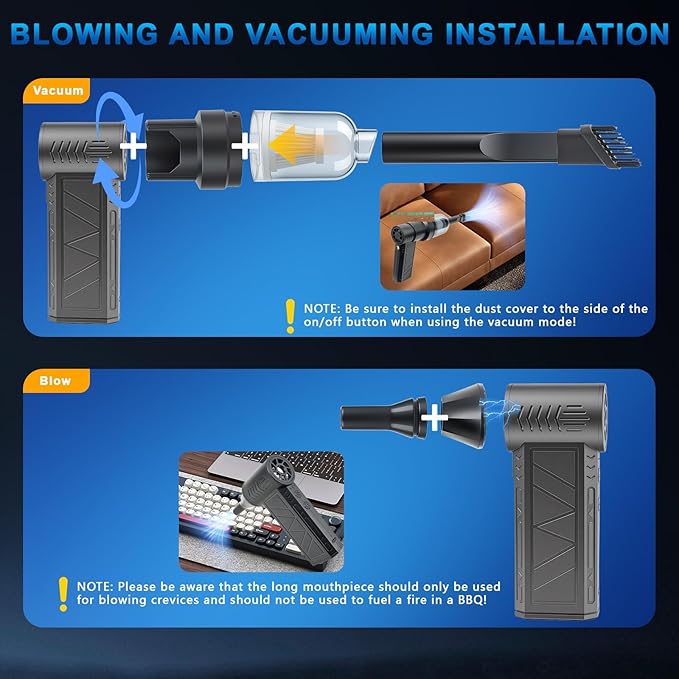 BLOWING AND VACUUMING INSTALLATION

Vacuum

NOTE: Be sure to install the dust cover to the side of the on/off button when using the vacuum mode!

Blow

NOTE: Please be aware that the long mouthpiece should only be used for blowing crevices and should not be used to fuel a fire in a BBQ!