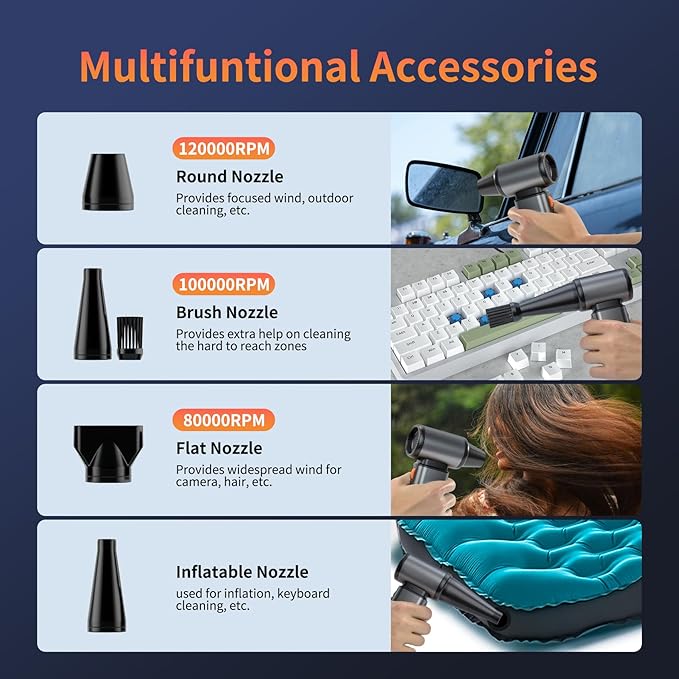 Multifuntional Accessories

120000RPM

Round Nozzle

Provides focused wind, outdoor cleaning, etc.

100000RPM

Brush Nozzle

Provides extra help on cleaning the hard to reach zones

80000RPM

Flat Nozzle

Provides widespread wind for camera, hair, etc.

Inflatable Nozzle

used for inflation, keyboard cleaning, etc.