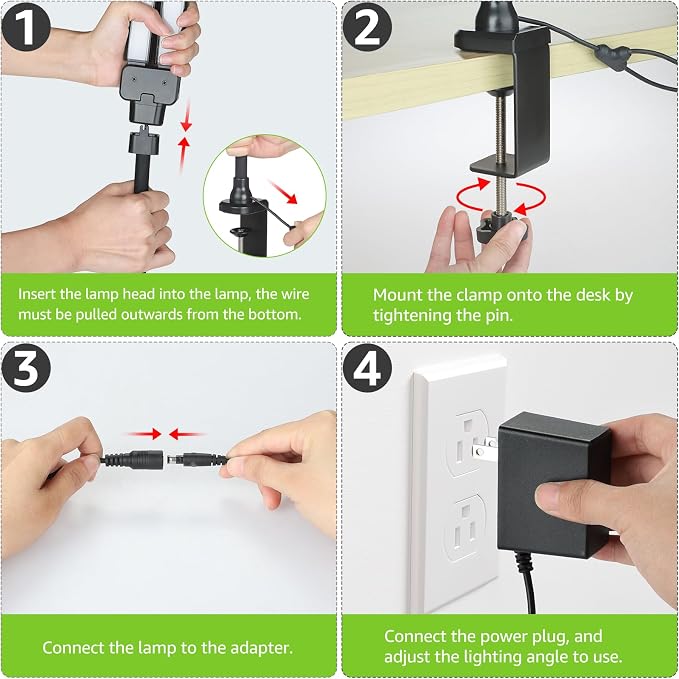 1

Insert the lamp head into the lamp, the wire must be pulled outwards from the bottom.

2

Mount the clamp onto the desk by tightening the pin.

3

Connect the lamp to the adapter.

4

Connect the power plug, and adjust the lighting angle to use.