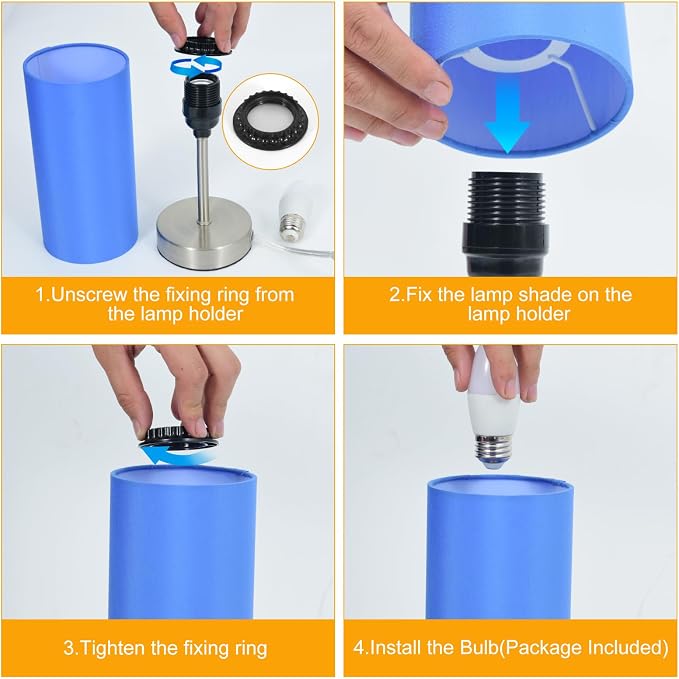 1.Unscrew the fixing ring from the lamp holder

2.Fix the lamp shade on the lamp holder

3.Tighten the fixing ring

4.Install the Bulb(Package Included)