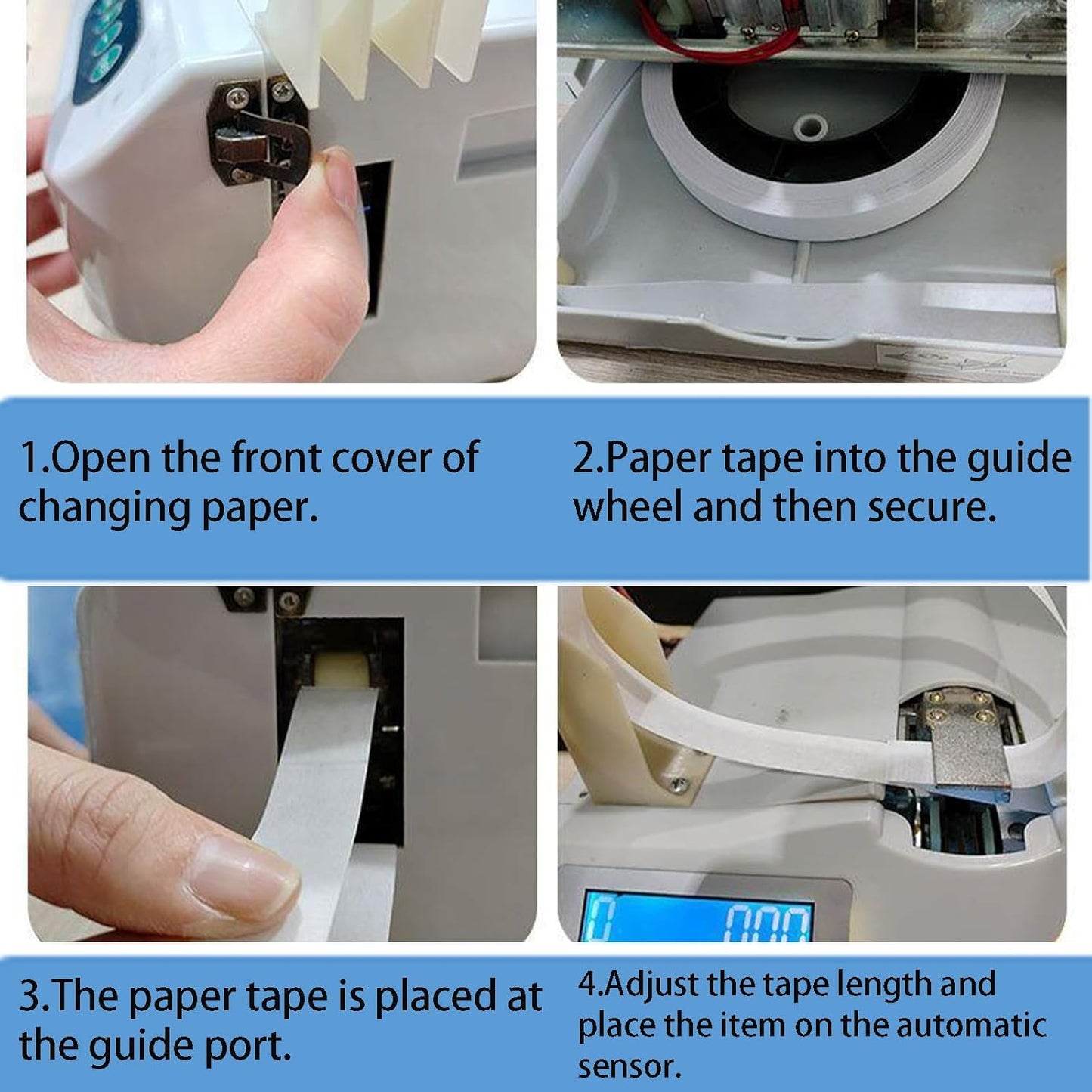 1.Open the front cover of changing paper.

2.Paper tape into the guide wheel and then secure.

0 000

3.The paper tape is placed at the guide port.

4.Adjust the tape length and place the item on the automatic sensor.