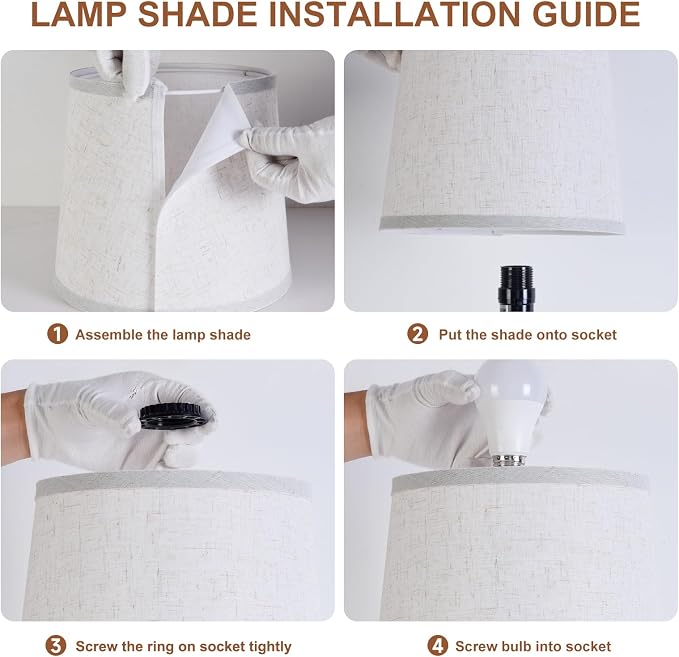 LAMP SHADE INSTALLATION GUIDE

1 Assemble the lamp shade

2 Put the shade onto socket

3 Screw the ring on socket tightly

4 Screw bulb into socket