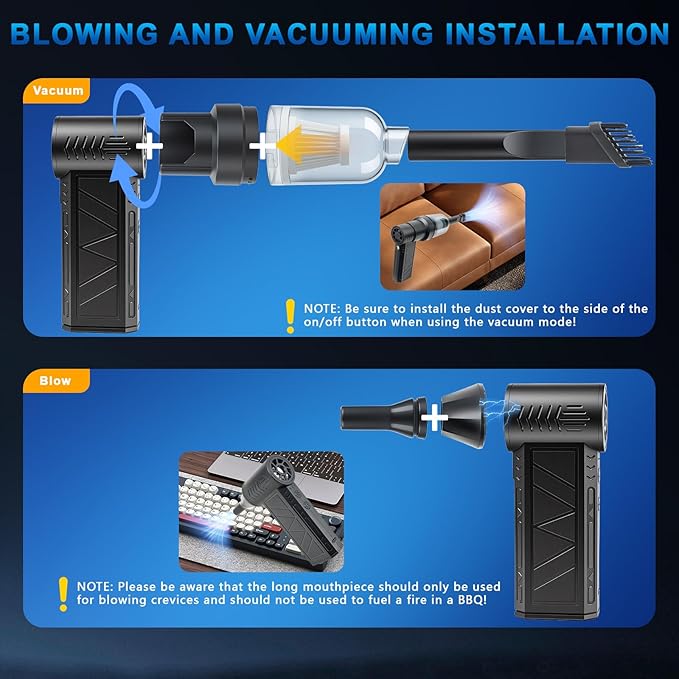 BLOWING AND VACUUMING INSTALLATION

Vacuum

NOTE: Be sure to install the dust cover to the side of the on/off button when using the vacuum mode!

Blow

NOTE: Please be aware that the long mouthpiece should only be used for blowing crevices and should not be used to fuel a fire in a BBQ!