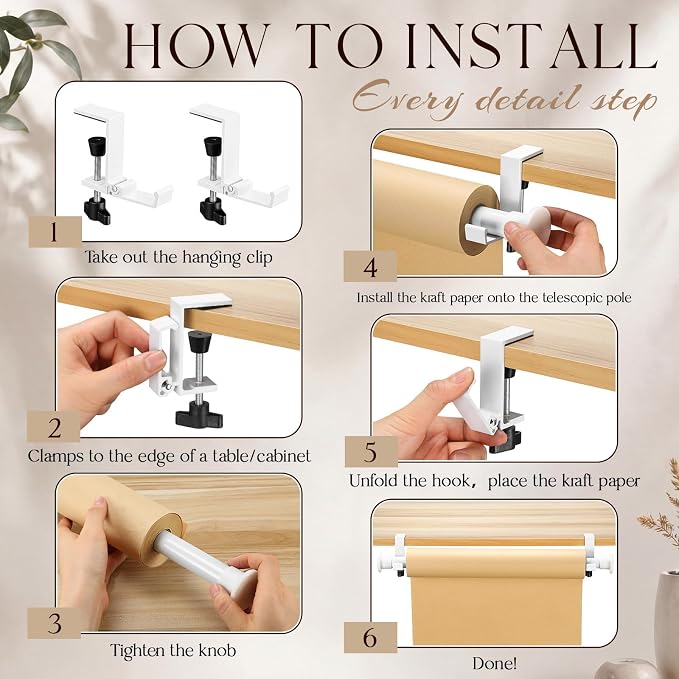 HOW TO INSTALL

Every detail step

1

Take out the hanging clip

2

Clamps to the edge of a table/cabinet

3

Tighten the knob

4

Install the kraft paper onto the telescopic pole

5

Unfold the hook， place the kraft paper

6

Done!