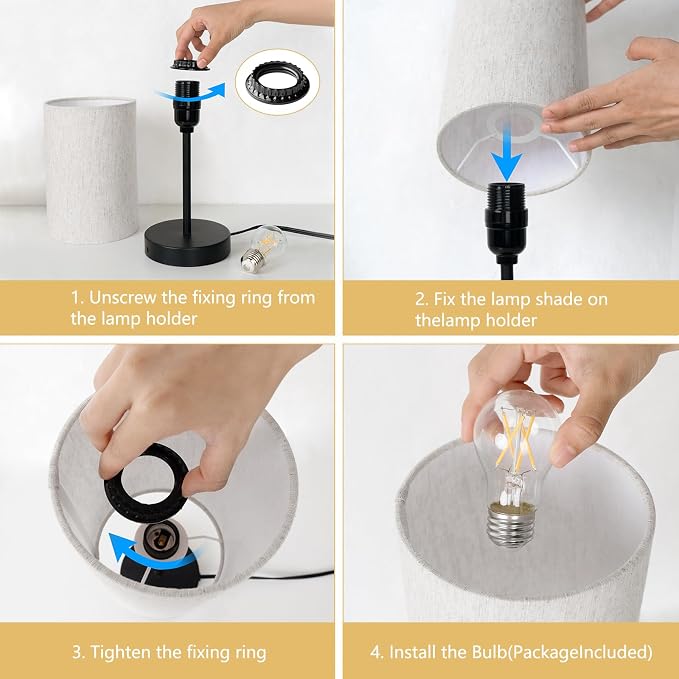 1. Unscrew the fixing ring from the lamp holder

2. Fix the lamp shade on thelamp holder

3. Tighten the fixing ring

4. Install the Bulb(PackageIncluded)