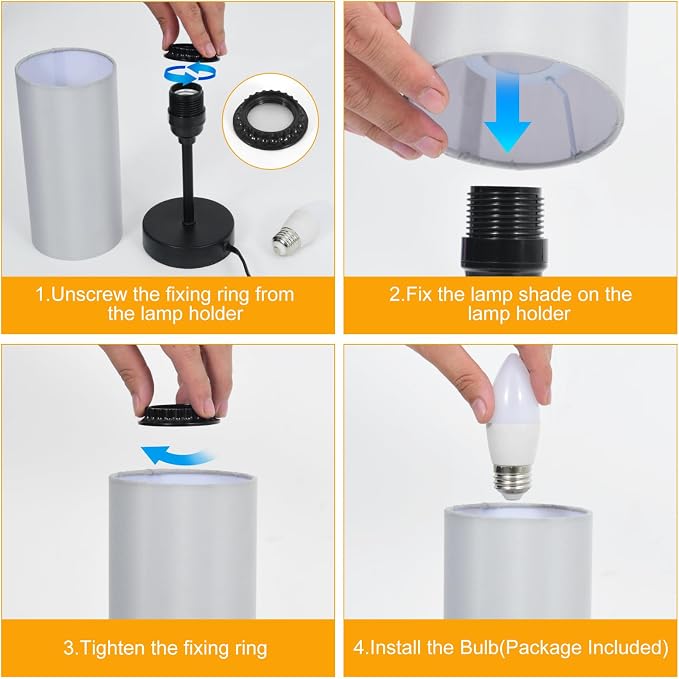 1.Unscrew the fixing ring from the lamp holder

2.Fix the lamp shade on the lamp holder

3.Tighten the fixing ring

4.Install the Bulb(Package Included)