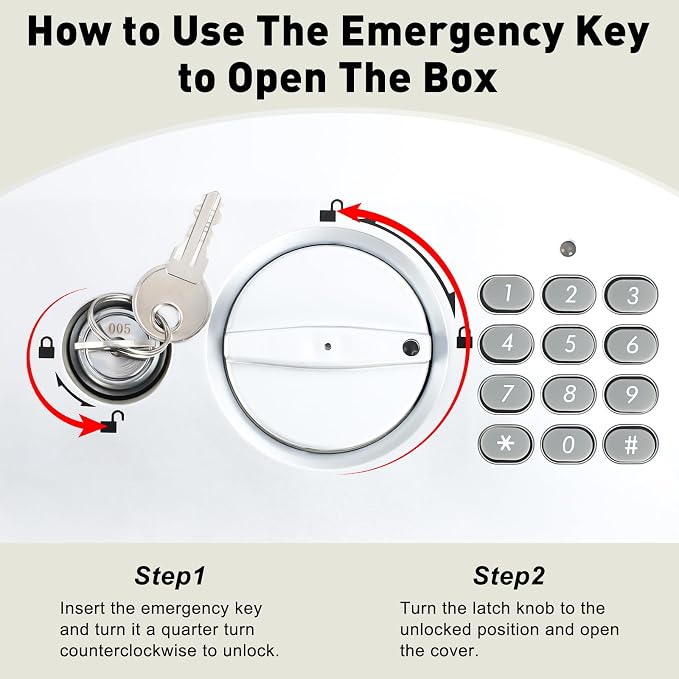 How to Use The Emergency Key to Open The Box

005

1 2 3
4 5 6
7 8 9
* 0 #

Step1
Insert the emergency key and turn it a quarter turn counterclockwise to unlock.

Step2
Turn the latch knob to the unlocked position and open the cover.