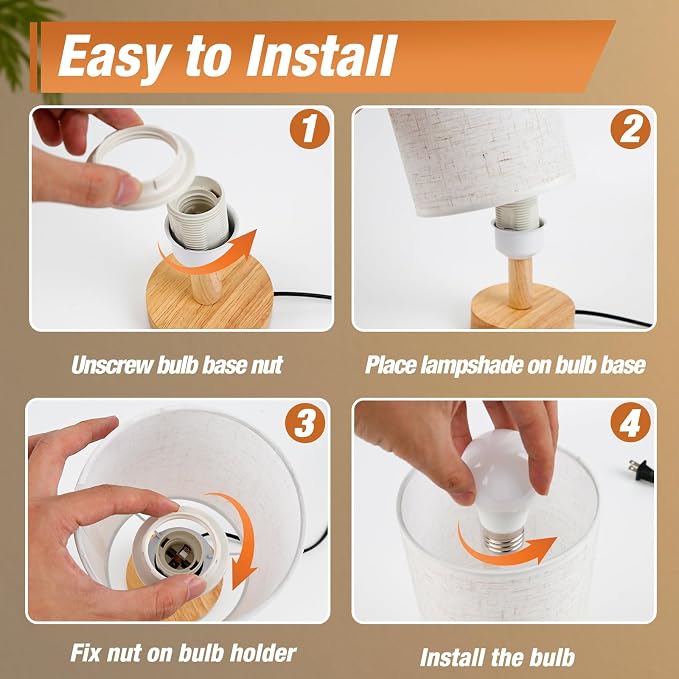 Easy to Install

1

Unscrew bulb base nut

2

Place lampshade on bulb base

3

Fix nut on bulb holder

4

Install the bulb