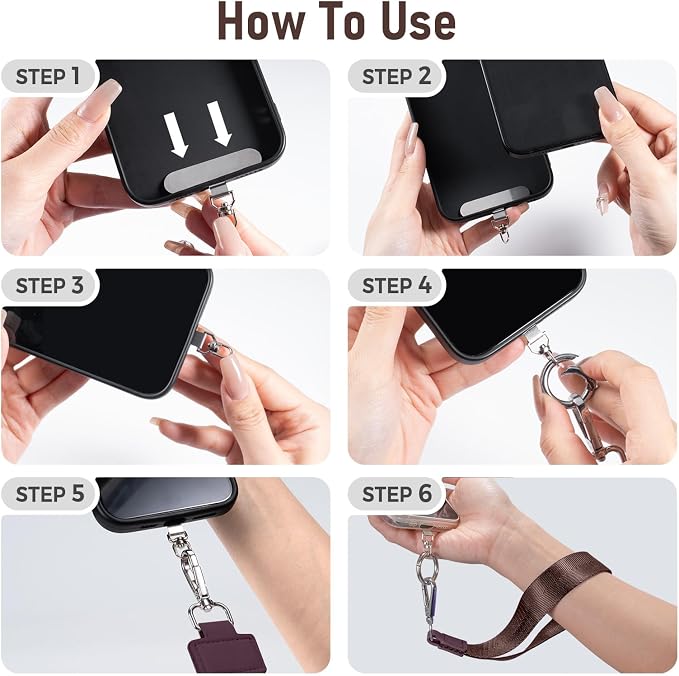 How To Use

STEP 1

STEP 2

STEP 3

STEP 4

STEP 5

STEP 6