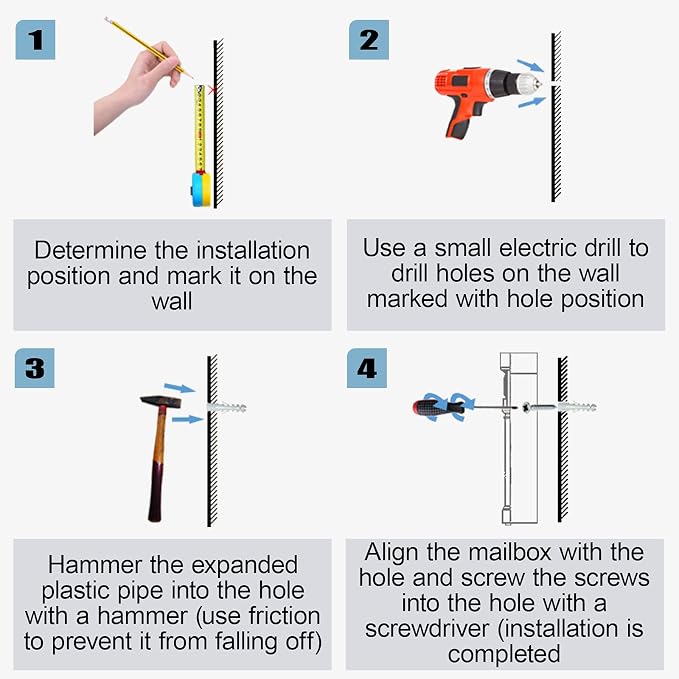 1

Determine the installation position and mark it on the wall

2

Use a small electric drill to drill holes on the wall marked with hole position

3

Hammer the expanded plastic pipe into the hole with a hammer (use friction to prevent it from falling off)

4

Align the mailbox with the hole and screw the screws into the hole with a screwdriver (installation is completed