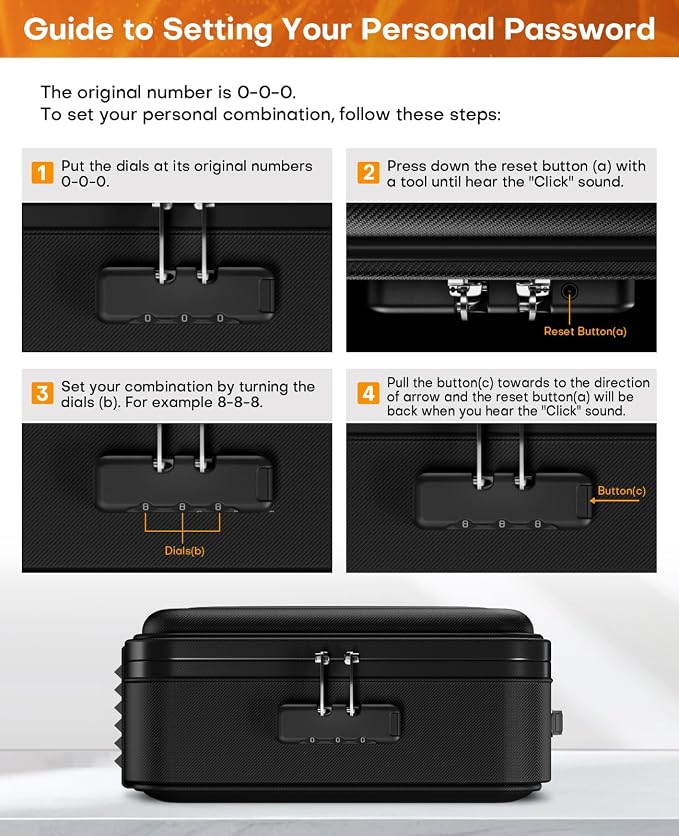 Guide to Setting Your Personal Password

The original number is 0-0-0.
To set your personal combination, follow these steps:

1 Put the dials at its original numbers 0-0-0.

0 0 0

2 Press down the reset button (a) with a tool until hear the "Click" sound.

Reset Button(a)

3 Set your combination by turning the dials (b). For example 8-8-8.

8 8 8

Dials(b)

4 Pull the button(c) towards to the direction of arrow and the reset button(a) will be back when you hear the "Click" sound.

Button(c)

8 8 8

0 0 0