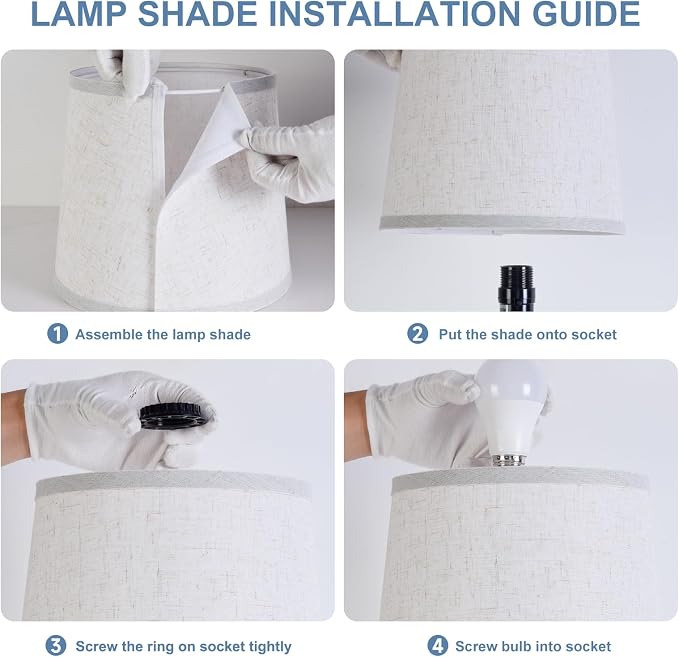 LAMP SHADE INSTALLATION GUIDE

1 Assemble the lamp shade

2 Put the shade onto socket

3 Screw the ring on socket tightly

4 Screw bulb into socket