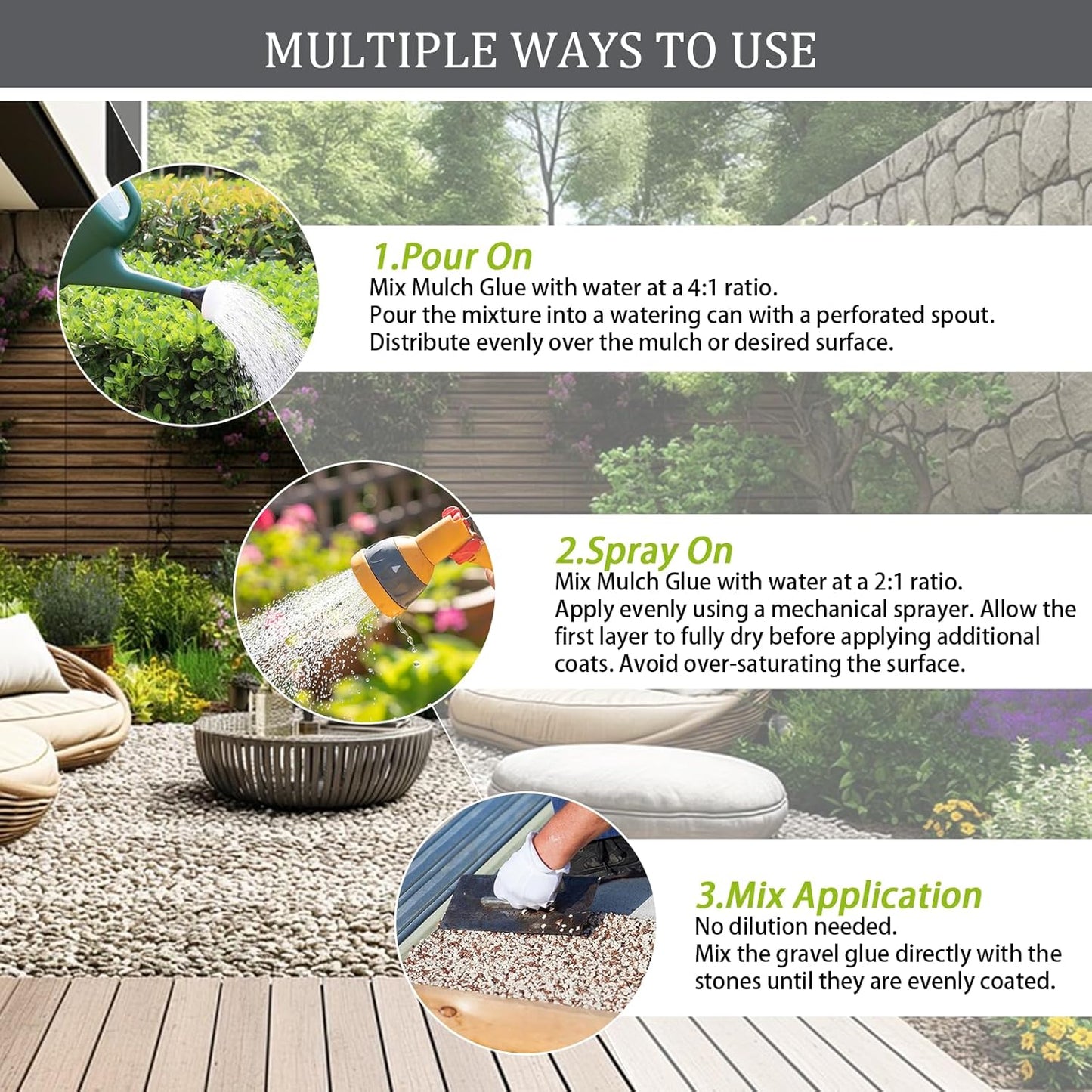 MULTIPLE WAYS TO USE

1.Pour On
Mix Mulch Glue with water at a 4:1 ratio.
Pour the mixture into a watering can with a perforated spout.
Distribute evenly over the mulch or desired surface.

2.Spray On
Mix Mulch Glue with water at a 2:1 ratio.
Apply evenly using a mechanical sprayer. Allow the first layer to fully dry before applying additional coats. Avoid over-saturating the surface.

3.Mix Application
No dilution needed.
Mix the gravel glue directly with the stones until they are evenly coated.