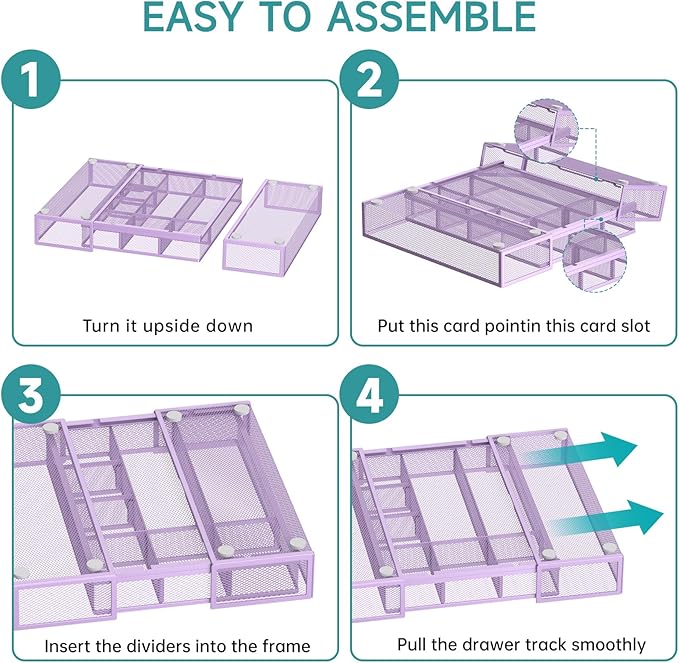 EASY TO ASSEMBLE

1

Turn it upside down

2

Put this card pointin this card slot

3

Insert the dividers into the frame

4

Pull the drawer track smoothly