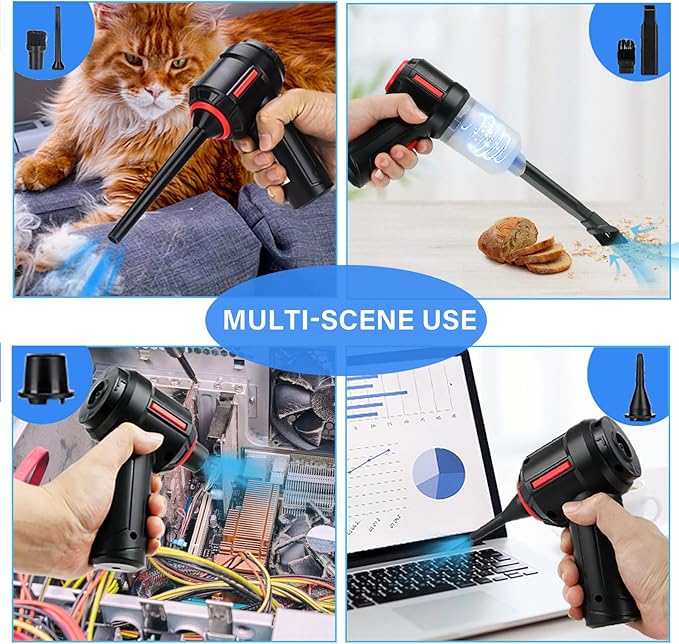 MULTI-SCENE USE