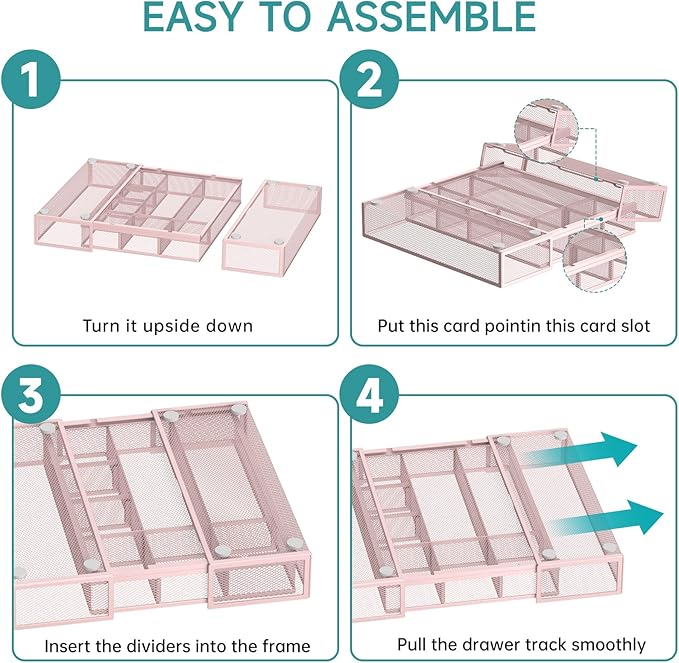 EASY TO ASSEMBLE

1

Turn it upside down

2

Put this card pointin this card slot

3

Insert the dividers into the frame

4

Pull the drawer track smoothly