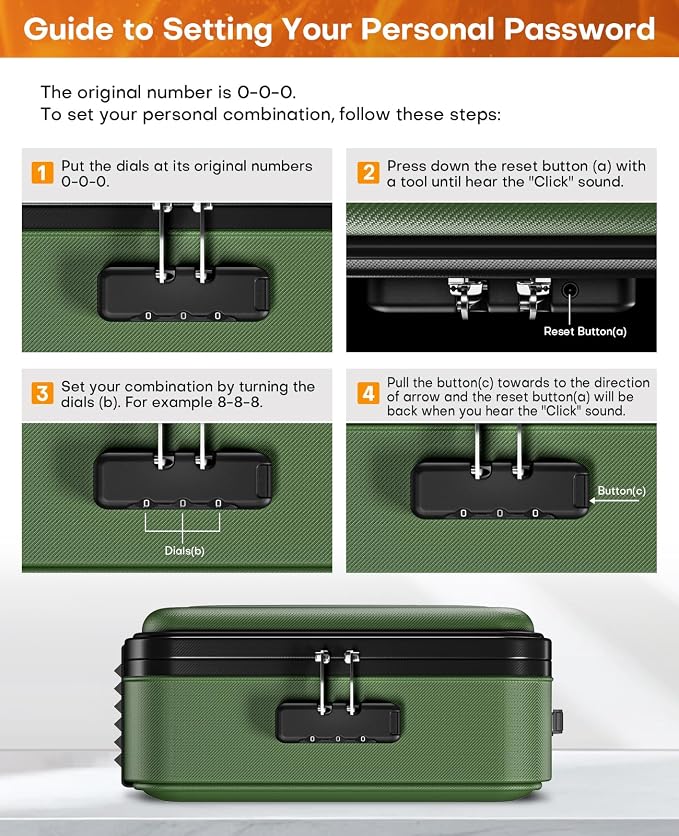 Guide to Setting Your Personal Password

The original number is 0-0-0.
To set your personal combination, follow these steps:

1 Put the dials at its original numbers 0-0-0.

0 0 0

2 Press down the reset button (a) with a tool until hear the "Click" sound.

Reset Button(a)

3 Set your combination by turning the dials (b). For example 8-8-8.

0 0 0

Dials(b)

4 Pull the button(c) towards to the direction of arrow and the reset button(a) will be back when you hear the "Click" sound.

0 0 0

Button(c)

0 0 0