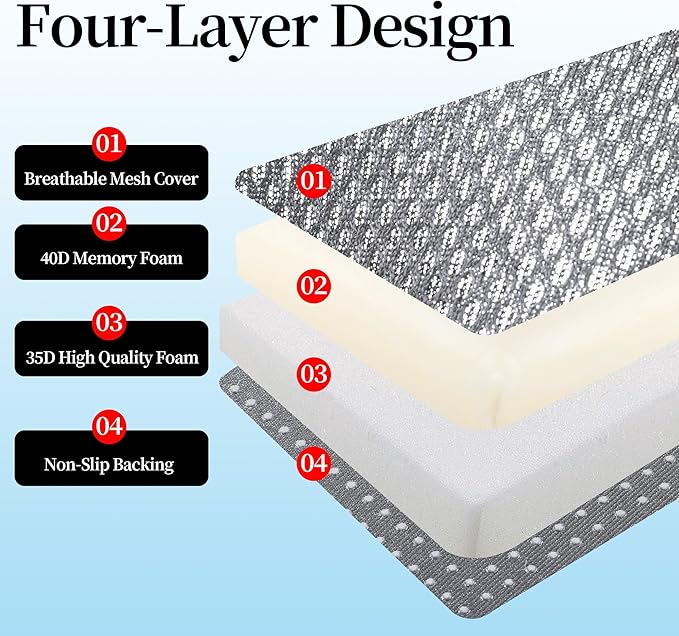 Four-Layer Design

01
Breathable Mesh Cover

02
40D Memory Foam

03
35D High Quality Foam

04
Non-Slip Backing

01

02

03

04