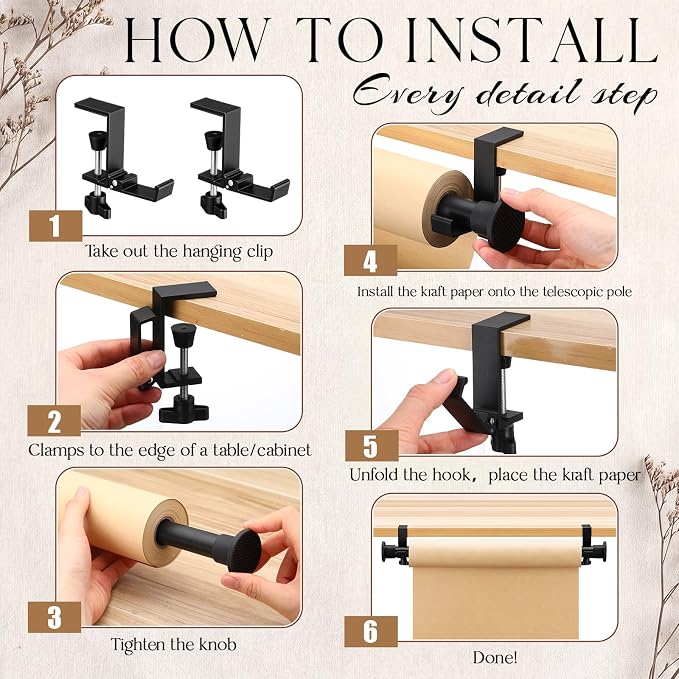 HOW TO INSTALL
Every detail step

1
Take out the hanging clip

2
Clamps to the edge of a table/cabinet

3
Tighten the knob

4
Install the kraft paper onto the telescopic pole

5
Unfold the hook, place the kraft paper

6
Done!